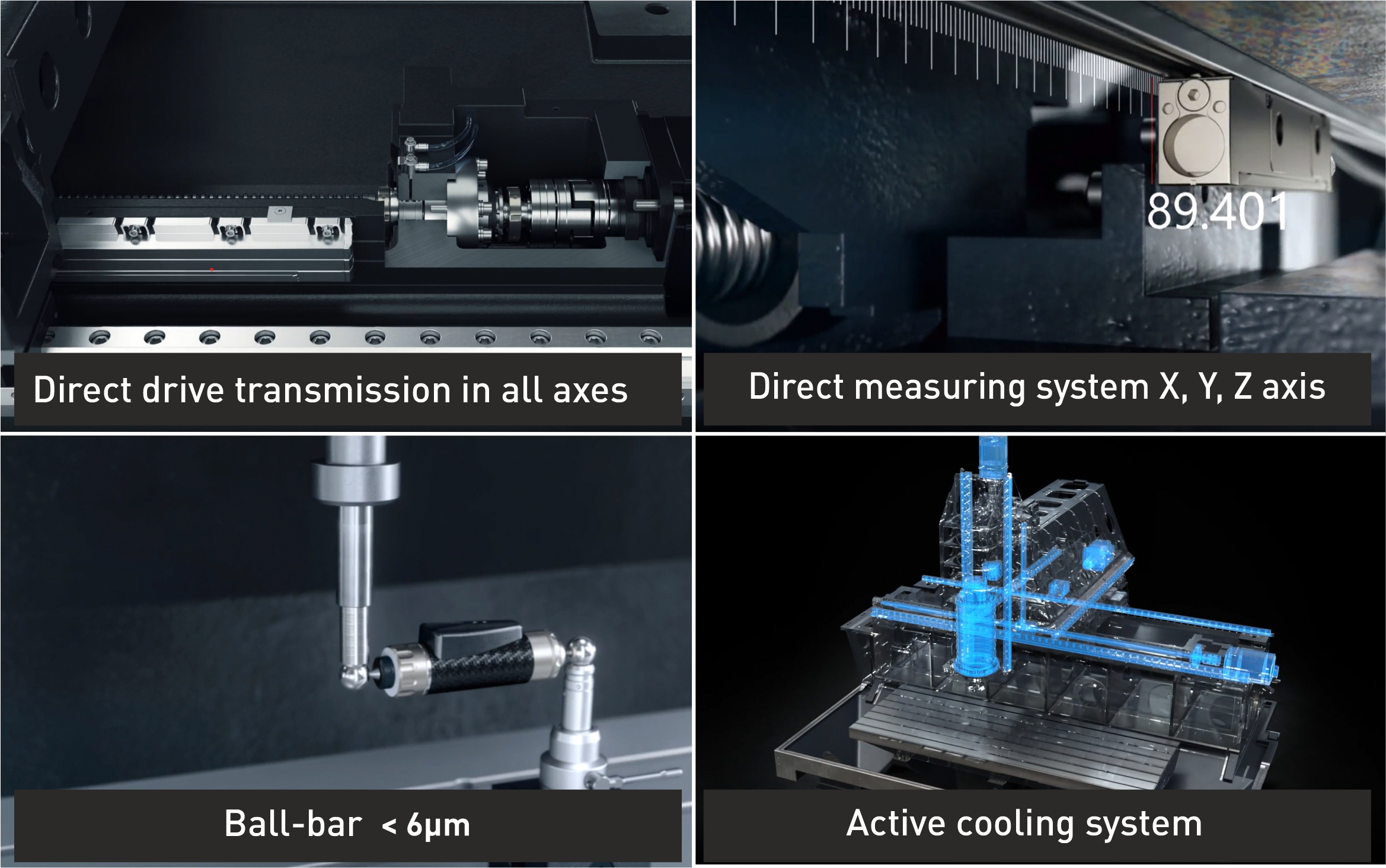 Direct drive transmission in all axes

89.401

Direct measuring system X, Y, Z axis

Ball-bar < 6μm

Active cooling system